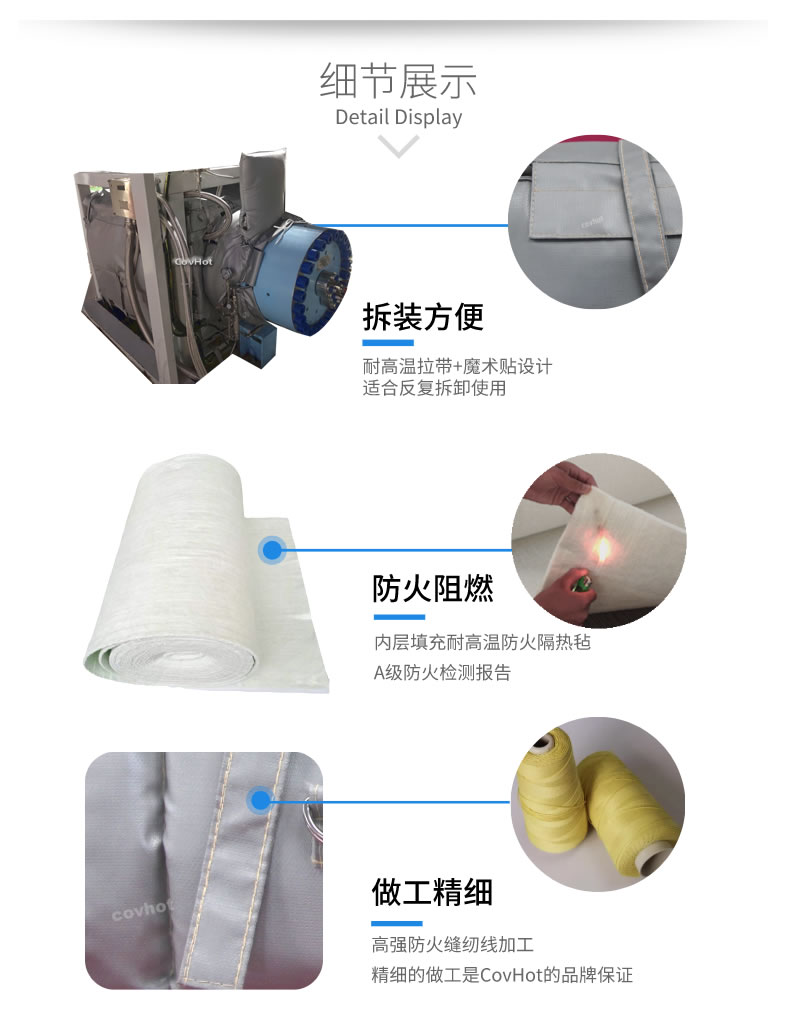 细节展示
Detail Display

CovHot

CovHot

拆装方便
耐高温拉带+魔术贴设计
适合反复拆卸使用

防火阻燃
内层填充耐高温防火隔热毡
A级防火检测报告

covhot

做工精细
高强防火缝纫线加工
精细的做工是CovHot的品牌保证